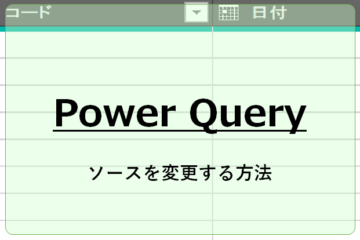 コード 日付

Power Query

ソースを変更する方法