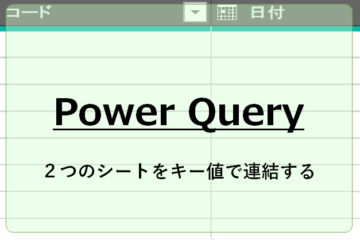 コード

日付

Power Query

2つのシートをキー値で連結する